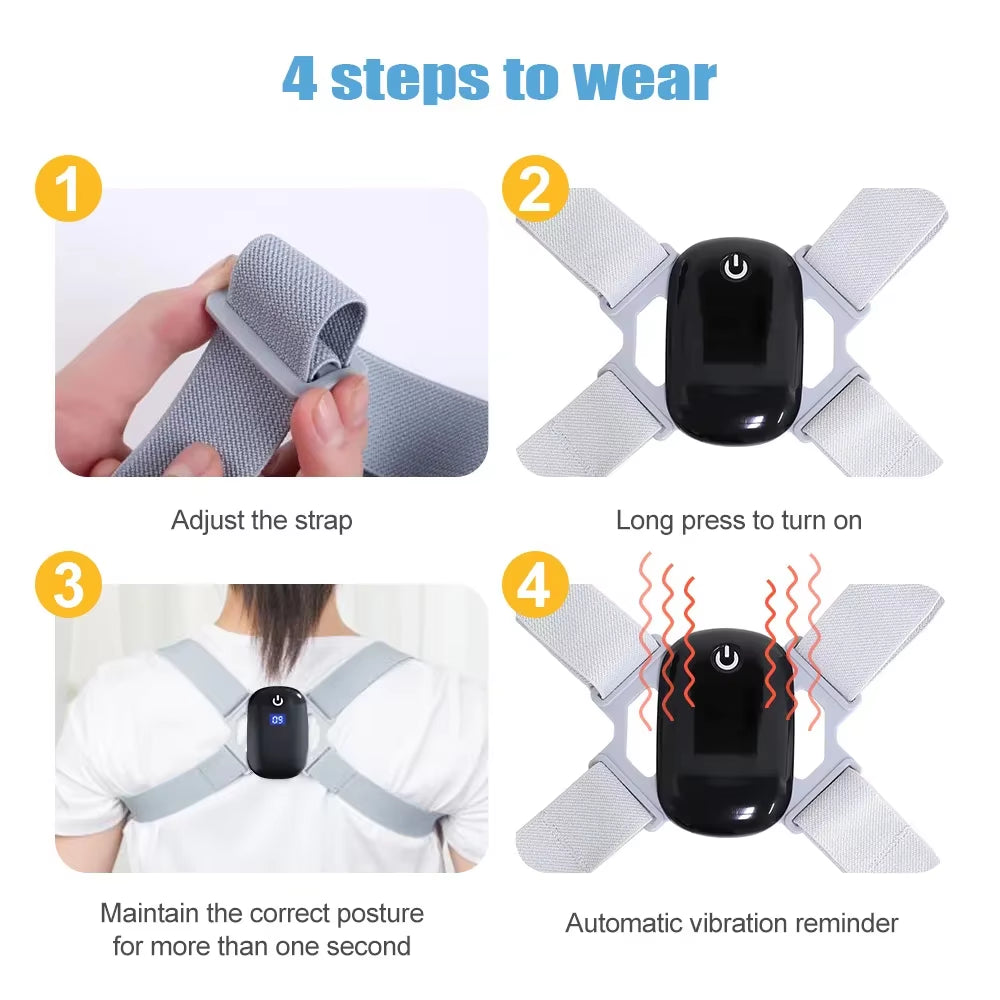 4 steps to wear

1

Adjust the strap

2

Long press to turn on

3

09

Maintain the correct posture for more than one second

4

Automatic vibration reminder