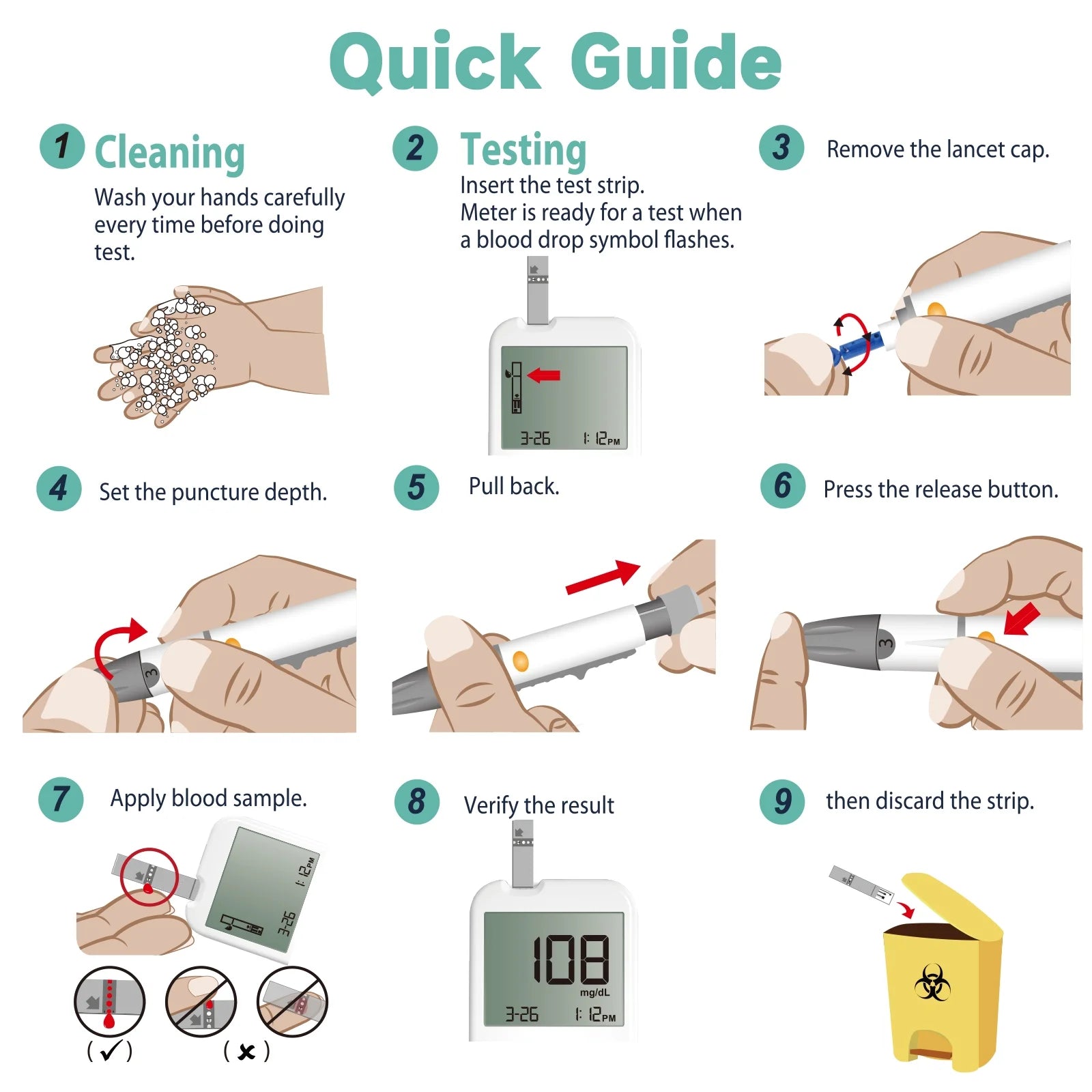 Quick Guide

1 Cleaning
Wash your hands carefully every time before doing test.

2 Testing
Insert the test strip.
Meter is ready for a test when a blood drop symbol flashes.

3-26 1:12PM

3 Remove the lancet cap.

4 Set the puncture depth.

3

5 Pull back.

6 Press the release button.

3

7 Apply blood sample.

1:12PM 3-26

( ✓ ) ( ✗ )

8 Verify the result

108 mg/dL
3-26 1:12PM

9 then discard the strip.