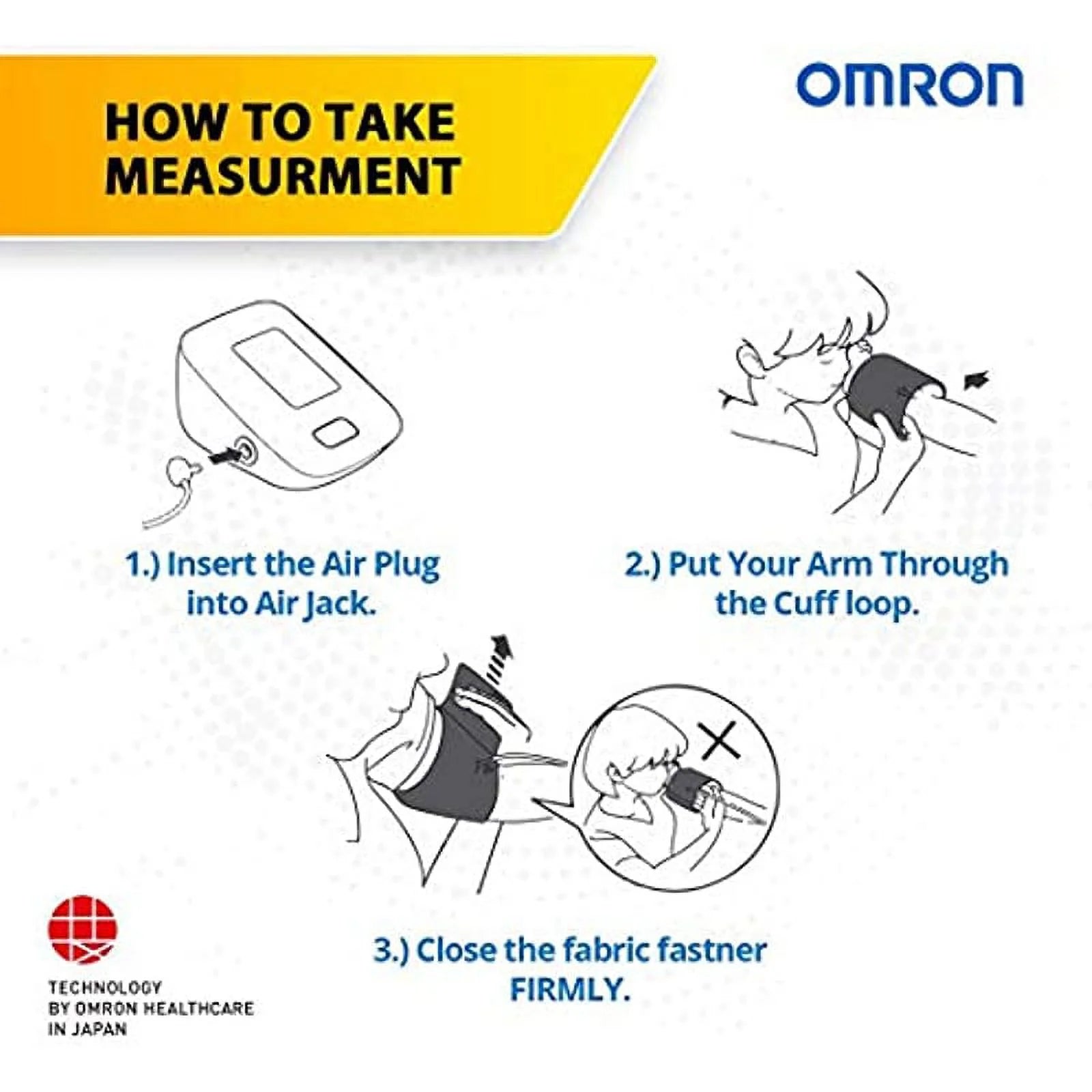 HOW TO TAKE MEASURMENT

OMRON

1.) Insert the Air Plug into Air Jack.

2.) Put Your Arm Through the Cuff loop.

3.) Close the fabric fastner FIRMLY.

TECHNOLOGY BY OMRON HEALTHCARE IN JAPAN