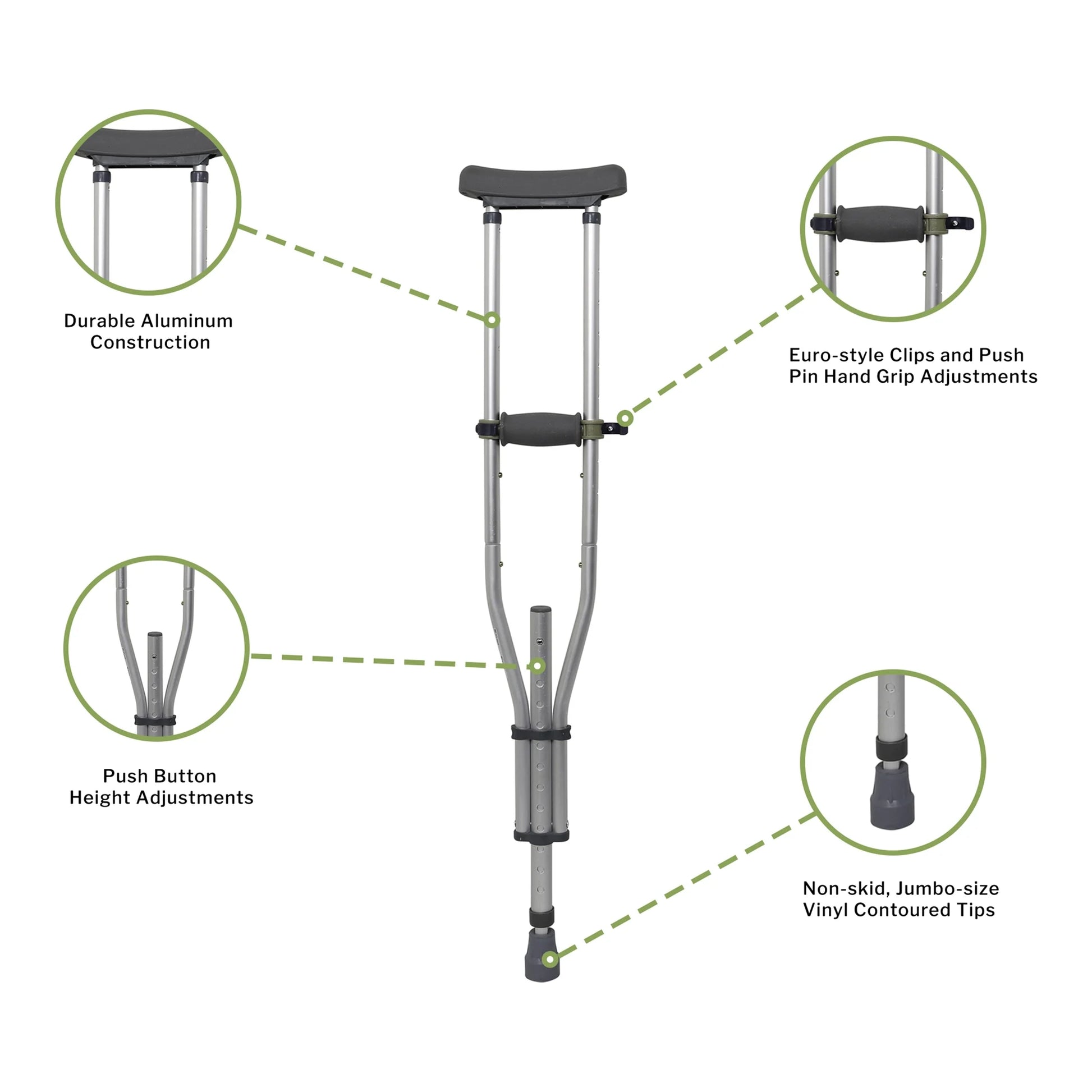 Durable Aluminum Construction

Euro-style Clips and Push Pin Hand Grip Adjustments

Push Button Height Adjustments

Non-skid, Jumbo-size Vinyl Contoured Tips