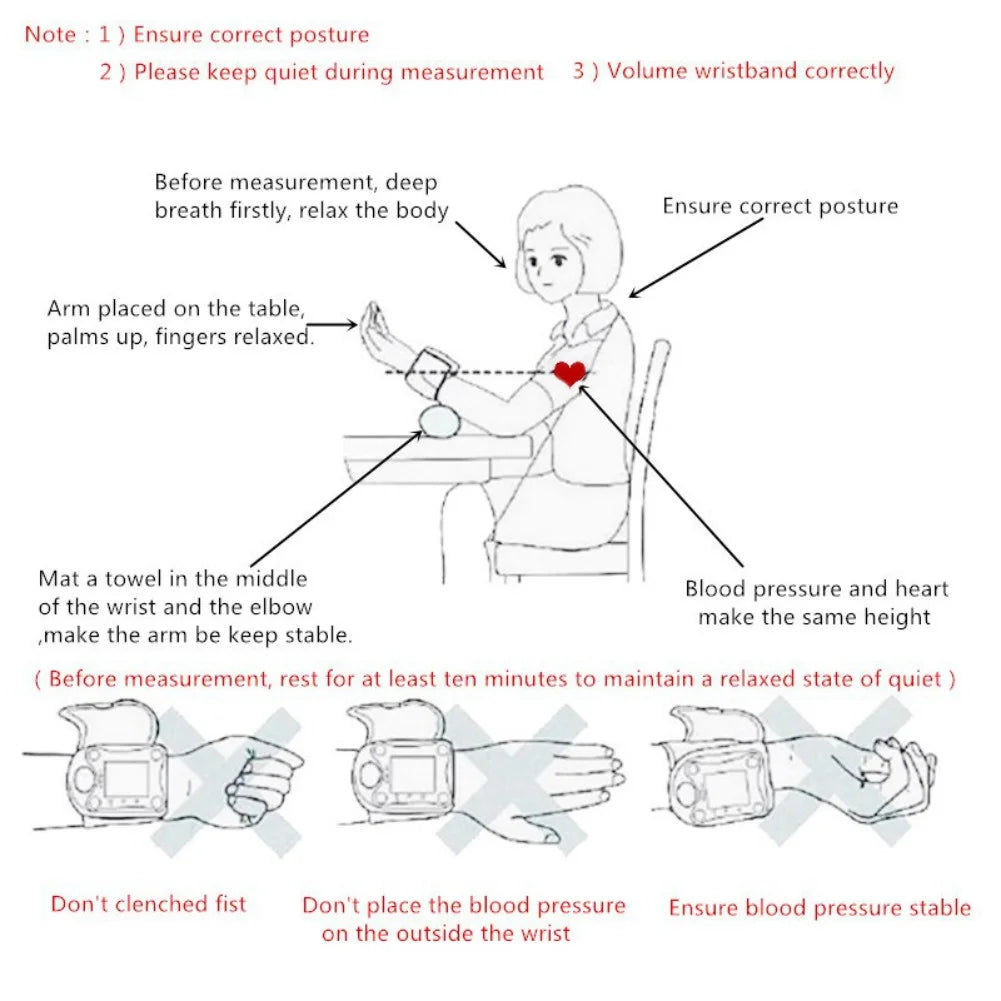 Note : 1 ) Ensure correct posture
2 ) Please keep quiet during measurement 3 ) Volume wristband correctly

Before measurement, deep breath firstly, relax the body

Ensure correct posture

Arm placed on the table, palms up, fingers relaxed.

Mat a towel in the middle of the wrist and the elbow ,make the arm be keep stable.

Blood pressure and heart make the same height

( Before measurement, rest for at least ten minutes to maintain a relaxed state of quiet )

Don't clenched fist

Don't place the blood pressure on the outside the wrist

Ensure blood pressure stable